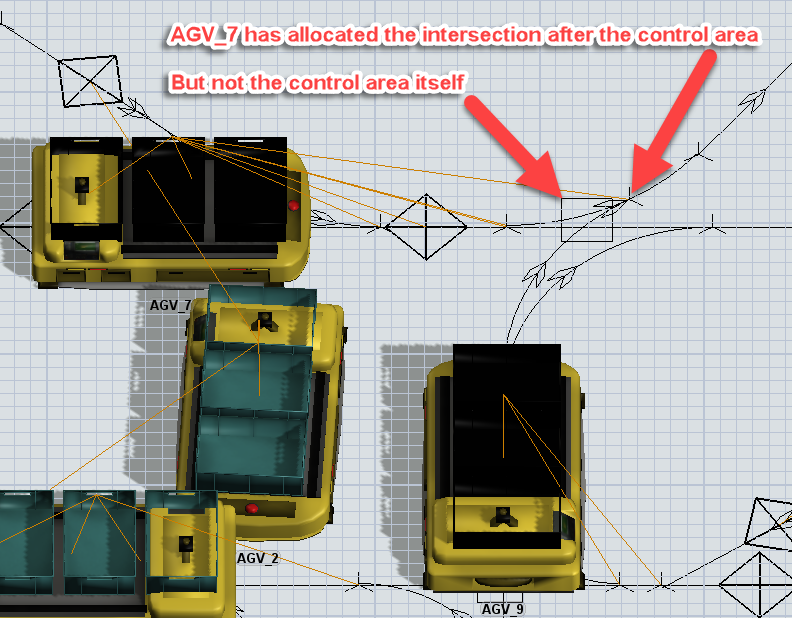 AGV_7 has allocated the intersection after the control area

But not the control area itself

AGV_7

AGV_2

AGV_9