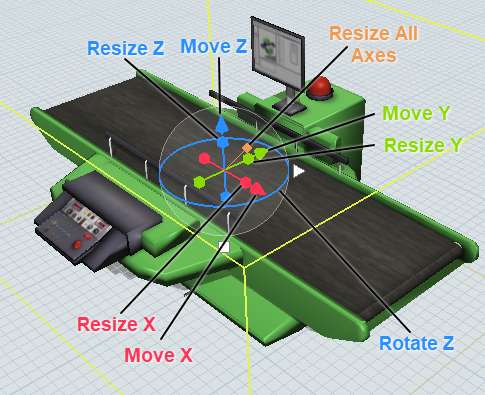 Resize Z

Move Z

Resize All Axes

Move Y

Resize Y

Resize X

Move X

Rotate Z