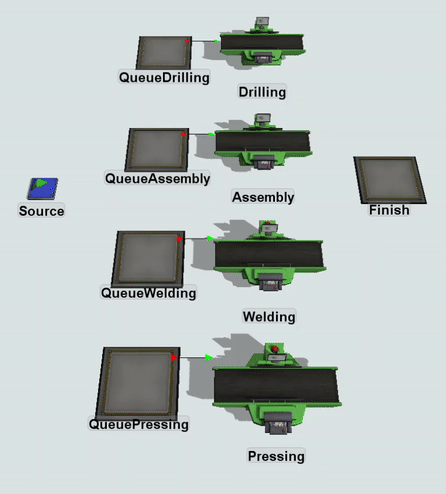 QueueDrilling

Drilling

QueueAssembly

Assembly

Source

Finish

QueueWelding

Welding

QueuePressing

Pressing